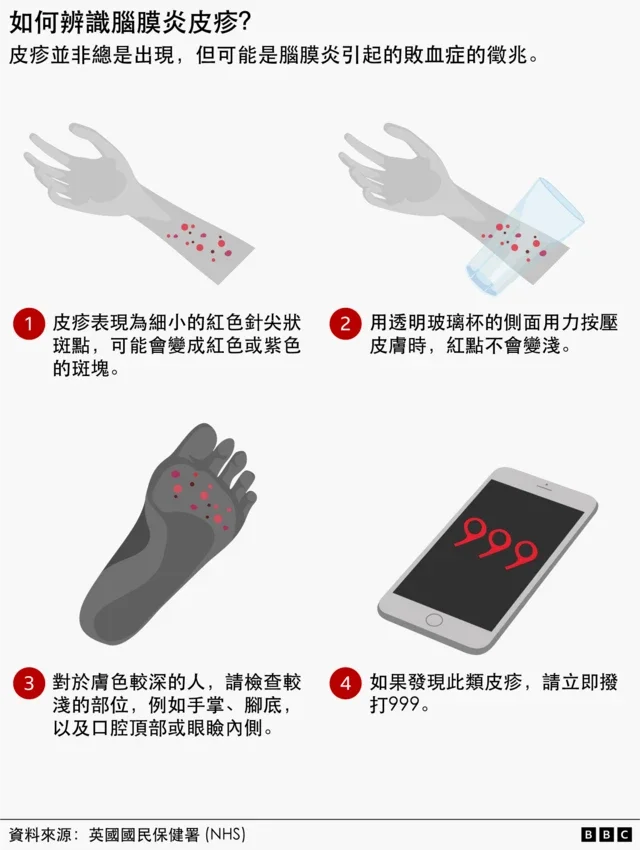 如何辨識腦膜炎皮疹?

皮疹並非總是出現，但可能是腦膜炎引起的敗血症的徵兆。

1 皮疹表現為細小的紅色針尖狀斑點，可能會變成紅色或紫色的斑塊。

2 用透明玻璃杯的側面用力按壓皮膚時，紅點不會變淺。

999

3 對於膚色較深的人，請檢查較淺的部位，例如手掌、腳底，以及口腔頂部或眼瞼內側。

4 如果發現此類皮疹，請立即撥打999。

資料來源：英國國民保健署 (NHS)

BBC