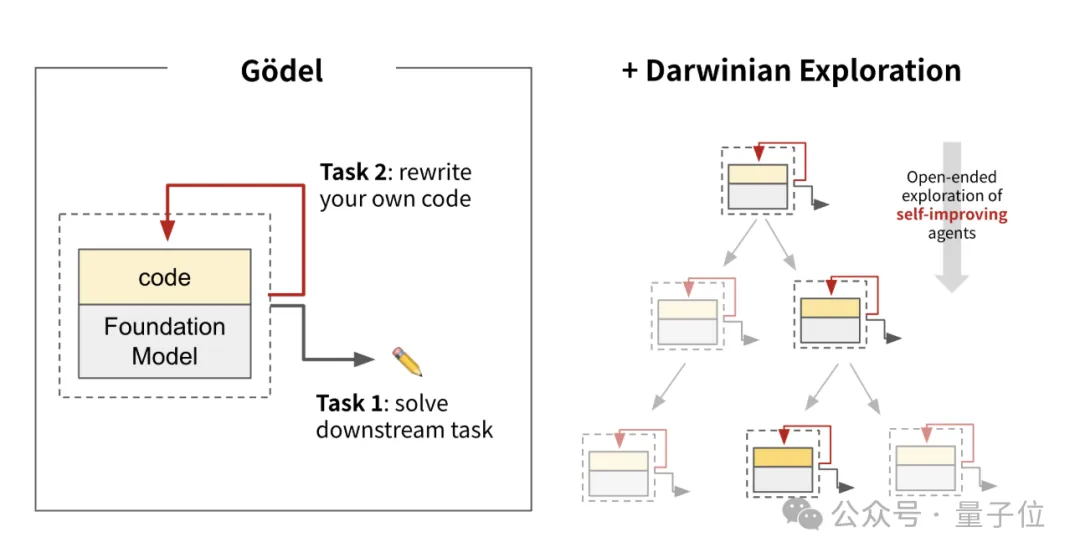 Gödel

Task 2: rewrite your own code

code

Foundation Model

Task 1: solve downstream task

+ Darwinian Exploration

Open-ended exploration of self-improving agents

公众号 · 量子位