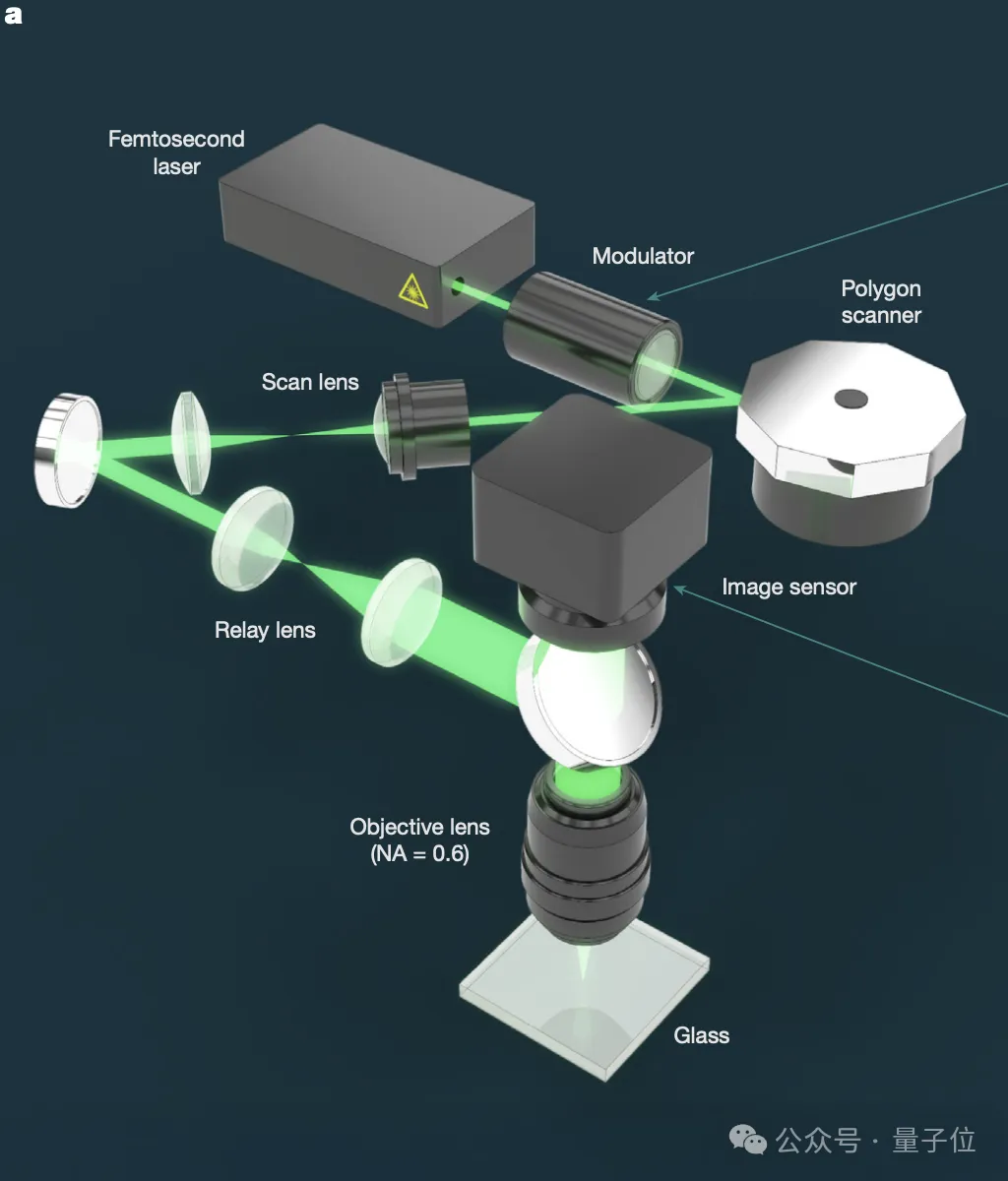 a

Femtosecond laser

Modulator

Polygon scanner

Scan lens

Image sensor

Relay lens

Objective lens (NA = 0.6)

Glass

公众号 · 量子位